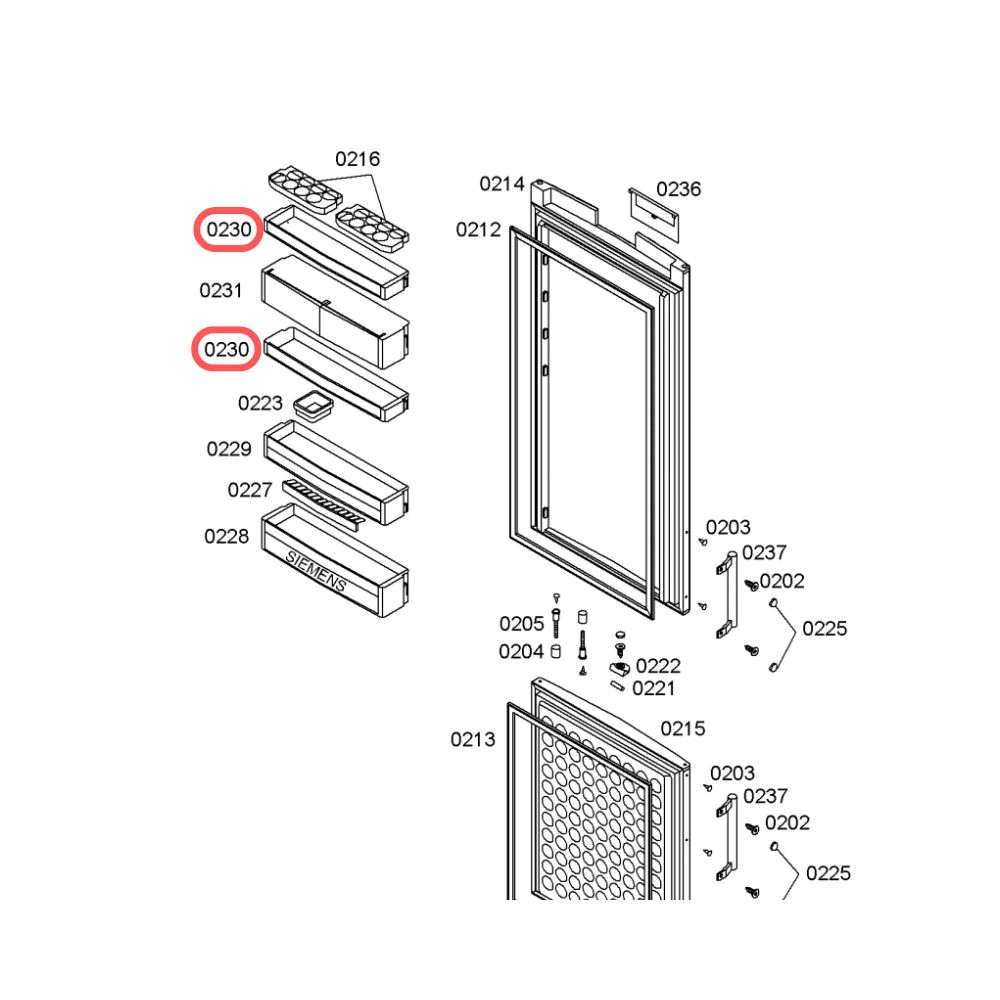 0216
0230
0231
0230
0223
0229
0227
0228
SIEMENS
0214
0236
0212
0203
0237
0202
0225
0205
0204
0222
0221
0213
0215
0203
0237
0202
0225